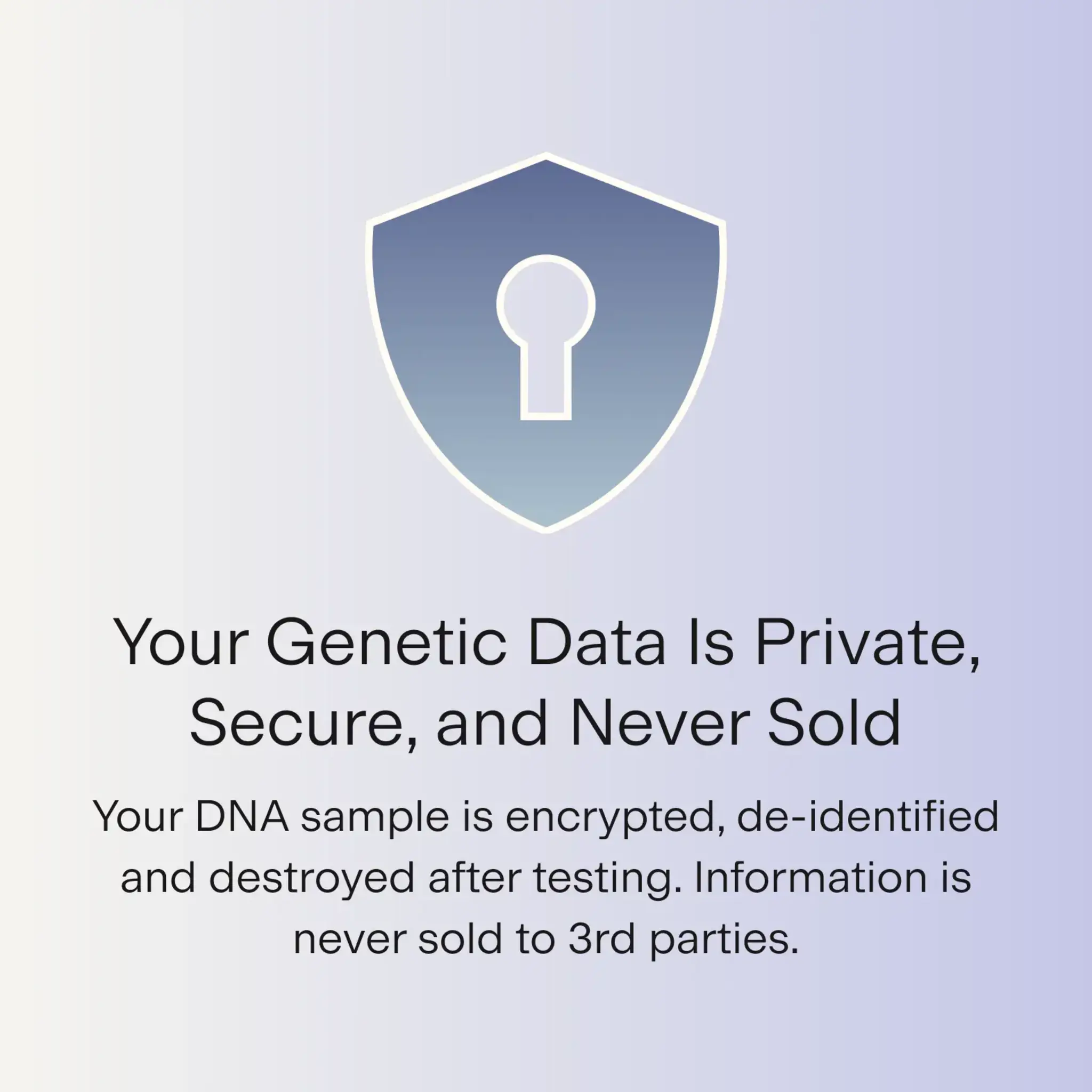 Your Genetic Data Is Private, Secure, and Never Sold

Your DNA sample is encrypted, de-identified and destroyed after testing. Information is never sold to 3rd parties.